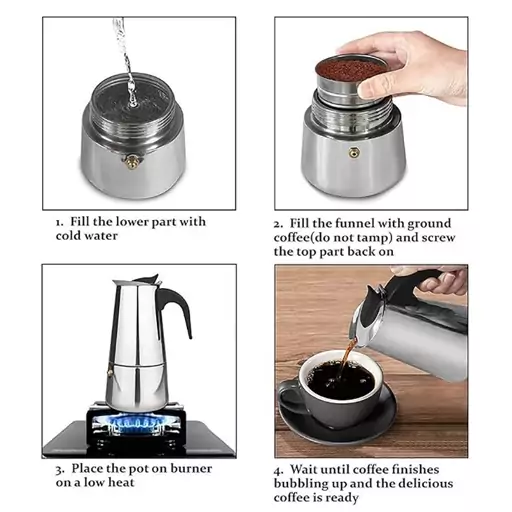 1. Fill the lower part with cold water

2. Fill the funnel with ground coffee(do not tamp) and screw the top part back on

3. Place the pot on burner on a low heat

4. Wait until coffee finishes bubbling up and the delicious coffee is ready